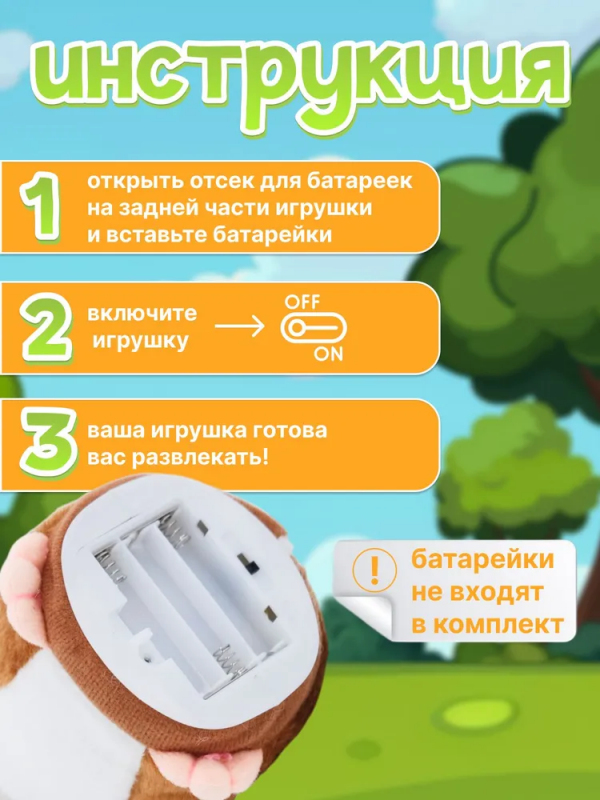 инструкция

1 открыть отсек для батареек на задней части игрушки и вставьте батарейки

2 включите игрушку

OFF

ON

3 ваша игрушка готова вас развлекать!

!

батарейки не входят в комплект