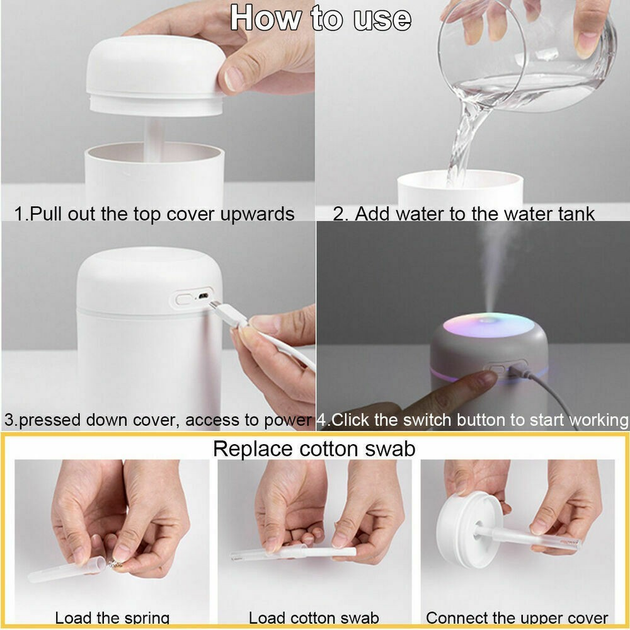 How to use

1.Pull out the top cover upwards

2. Add water to the water tank

3.pressed down cover, access to power

4.Click the switch button to start working

Replace cotton swab

Load the spring

Load cotton swab

Connect the upper cover